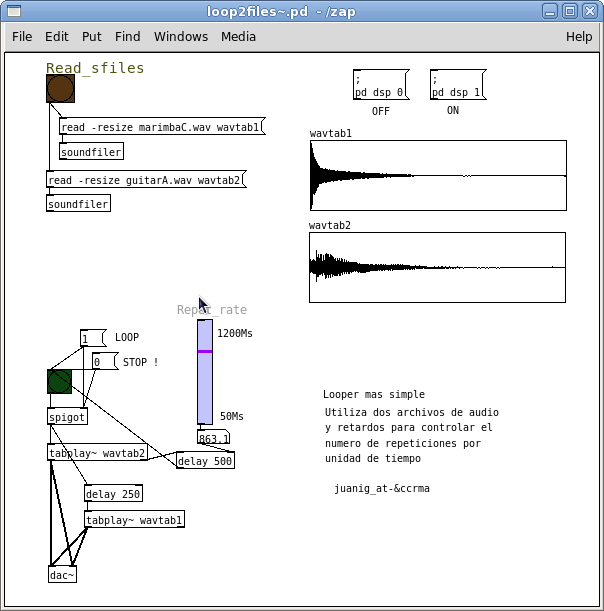 loop2files~.pd - /zap

File Edit Put Find Windows Media Help

Read_sfiles

read -resize marimbaC.wav wavtab1

soundfiler

read -resize guitarA.wav wavtab2

soundfiler

; pd dsp 0

OFF

; pd dsp 1

ON

wavtab1

wavtab2

Repat_rate

1200Ms

50Ms

863.1

1 LOOP

0 STOP !

spigot

tabplay~ wavtab2

delay 500

delay 250

tabplay~ wavtab1

dac~

Looper mas simple

Utiliza dos archivos de audio y retardos para controlar el numero de repeticiones por unidad de tiempo

juanig_at-&ccrma